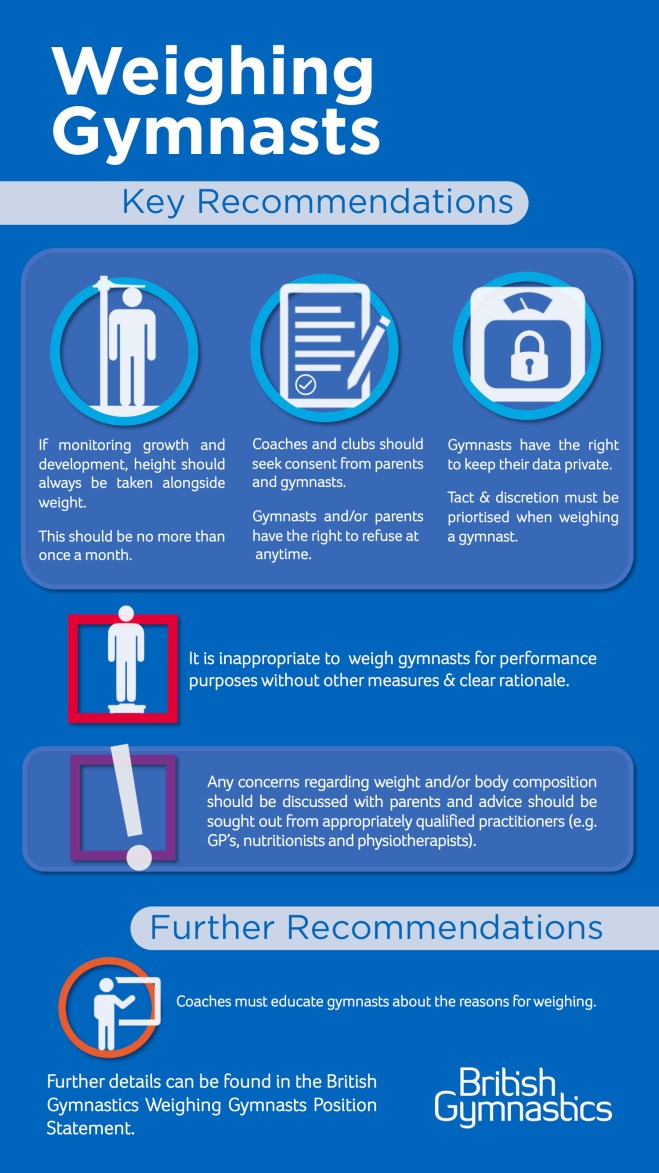 Weighing Gymnasts

Key Recommendations

If monitoring growth and development, height should always be taken alongside weight.

This should be no more than once a month.

Coaches and clubs should seek consent from parents and gymnasts.

Gymnasts and/or parents have the right to refuse at anytime.

Gymnasts have the right to keep their data private.

Tact & discretion must be priortised when weighing a gymnast.

It is inappropriate to weigh gymnasts for performance purposes without other measures & clear rationale.

Any concerns regarding weight and/or body composition should be discussed with parents and advice should be sought out from appropriately qualified practitioners (e.g. GP's, nutritionists and physiotherapists).

Further Recommendations

Coaches must educate gymnasts about the reasons for weighing.

Further details can be found in the British Gymnastics Weighing Gymnasts Position Statement.

British Gymnastics