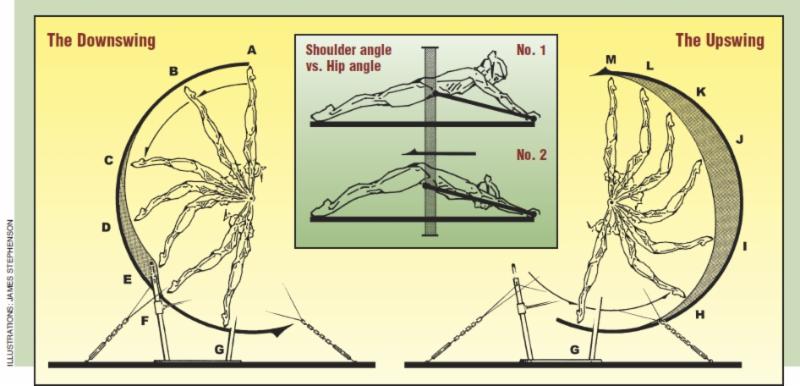 ILLUSTRATIONS: JAMES STEPHENSON

The Downswing

A
B
C
D
E
F
G

Shoulder angle vs. Hip angle

No. 1

No. 2

The Upswing

M
L
K
J
I
H
G