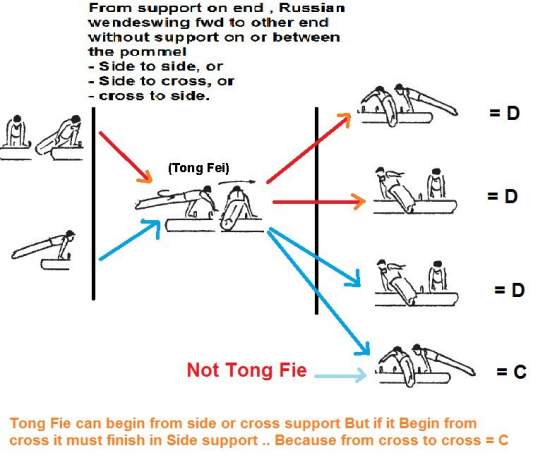 From support on end , Russian wendeswing fwd to other end without support on or between the pommel
- Side to side, or
- Side to cross, or
- cross to side.

(Tong Fei)

= D

= D

= D

Not Tong Fie

= C

Tong Fie can begin from side or cross support But if it Begin from cross it must finish in Side support .. Because from cross to cross = C