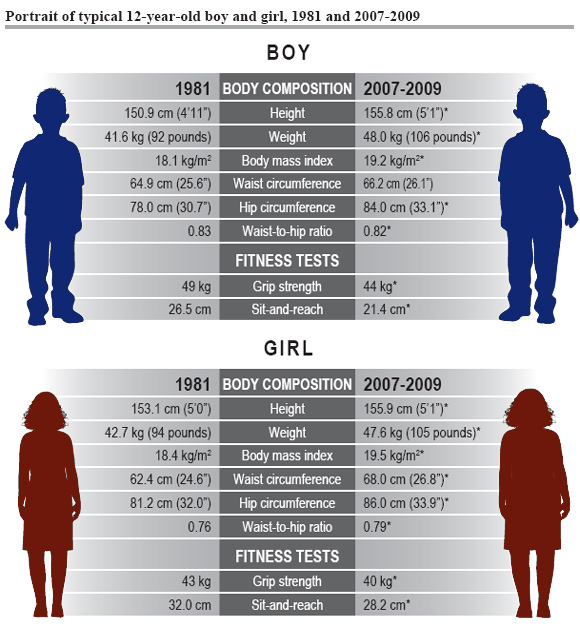 Portrait of typical 12-year-old boy and girl, 1981 and 2007-2009

BOY

| 1981 | BODY COMPOSITION | 2007-2009 |
|---|---|---|
| 150.9 cm (4'11") | Height | 155.8 cm (5'1")* |
| 41.6 kg (92 pounds) | Weight | 48.0 kg (106 pounds)* |
| 18.1 kg/m² | Body mass index | 19.2 kg/m²* |
| 64.9 cm (25.6") | Waist circumference | 66.2 cm (26.1") |
| 78.0 cm (30.7") | Hip circumference | 84.0 cm (33.1")* |
| 0.83 | Waist-to-hip ratio | 0.82* |
| | FITNESS TESTS | |
| 49 kg | Grip strength | 44 kg* |
| 26.5 cm | Sit-and-reach | 21.4 cm* |

GIRL

| 1981 | BODY COMPOSITION | 2007-2009 |
|---|---|---|
| 153.1 cm (5'0") | Height | 155.9 cm (5'1")* |
| 42.7 kg (94 pounds) | Weight | 47.6 kg (105 pounds)* |
| 18.4 kg/m² | Body mass index | 19.5 kg/m²* |
| 62.4 cm (24.6") | Waist circumference | 68.0 cm (26.8")* |
| 81.2 cm (32.0") | Hip circumference | 86.0 cm (33.9")* |
| 0.76 | Waist-to-hip ratio | 0.79* |
| | FITNESS TESTS | |
| 43 kg | Grip strength | 40 kg* |
| 32.0 cm | Sit-and-reach | 28.2 cm* |